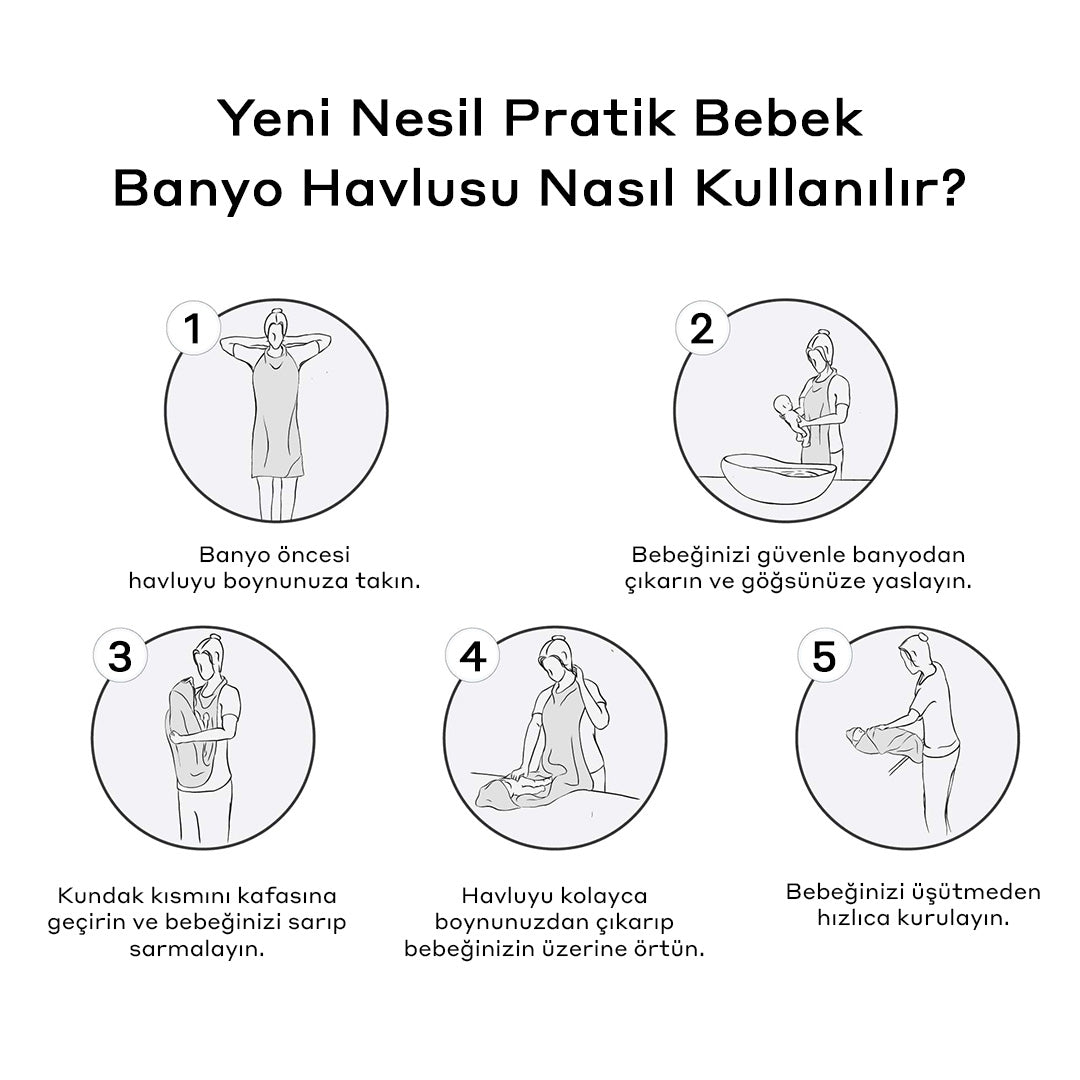 Yeni Nesil Pratik Bebek Banyo Havlusu Nasıl Kullanılır?

1

Banyo öncesi havluyu boynunuza takın.

2

Bebeğinizi güvenle banyodan çıkarın ve göğsünüze yaslayın.

3

Kundak kısmını kafasına geçirin ve bebeğinizi sarıp sarmalayın.

4

Havluyu kolayca boynunuzdan çıkarıp bebeğinizin üzerine örtün.

5

Bebeğinizi üşütmeden hızlıca kurulayın.